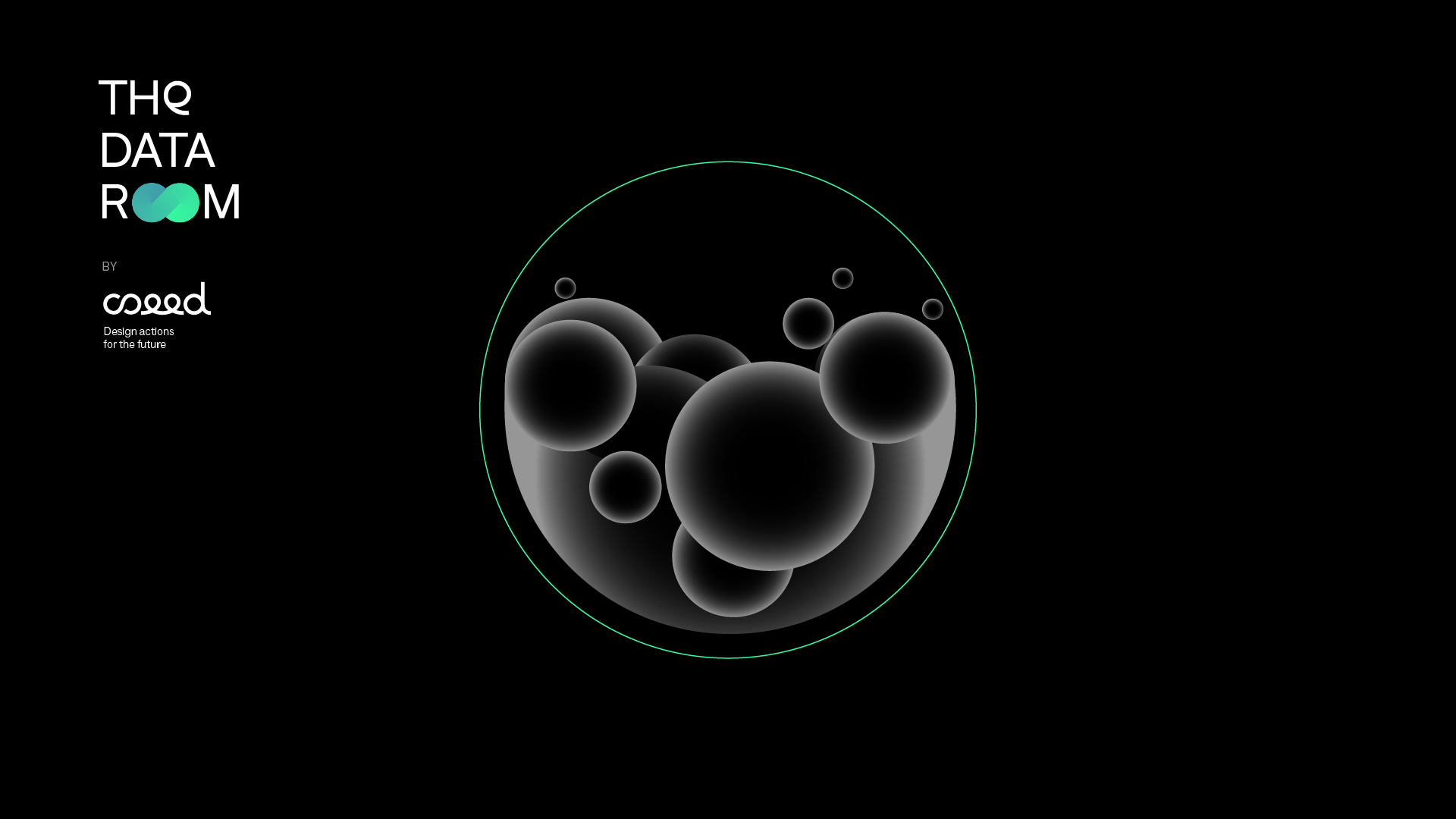 THE
DATA
ROOM

BY

cseed

Design actions
for the future