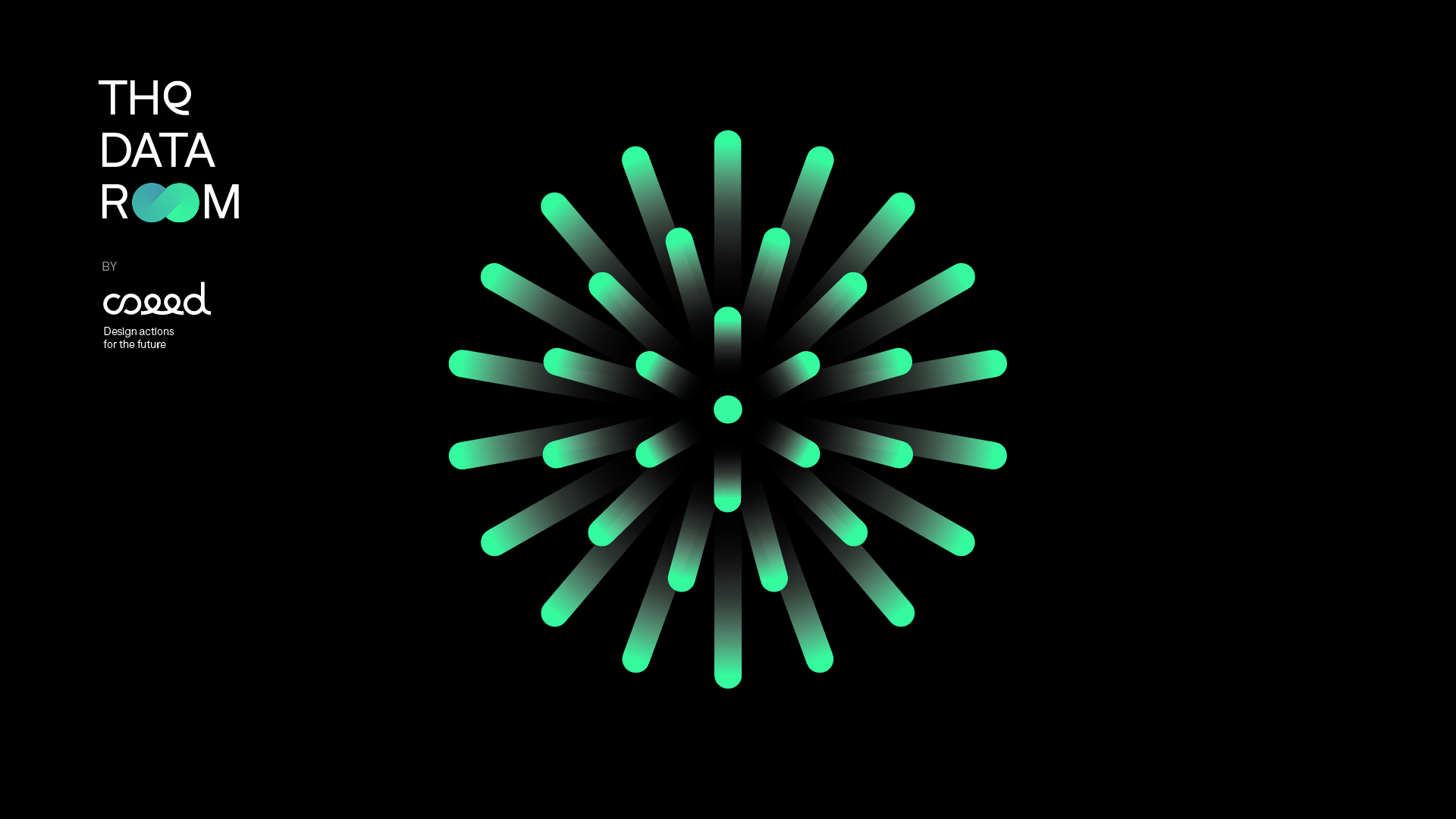 THE
DATA
ROOM

BY

cseed

Design actions
for the future